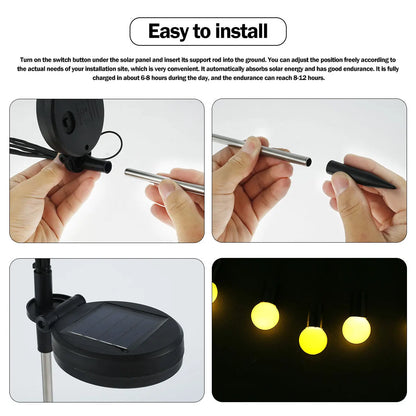 Easy to install

Turn on the switch button under the solar panel and insert its support rod into the ground. You can adjust the position freely according to the actual needs of your installation site, which is very convenient. It automatically absorbs solar energy and has good endurance. It is fully charged in about 6-8 hours during the day, and the endurance can reach 8-12 hours.